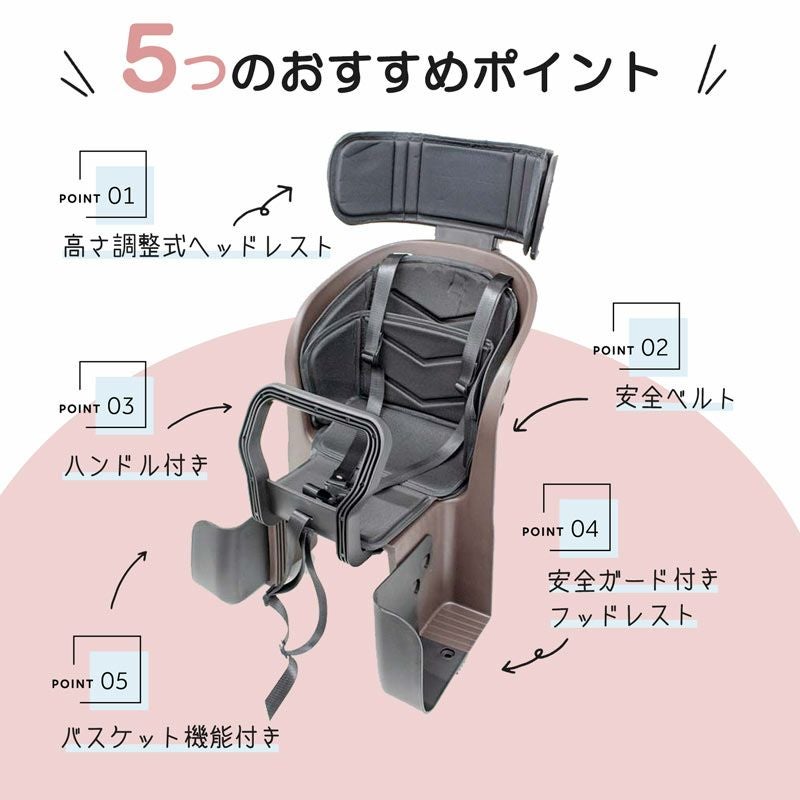 5つのおすすめポイント

POINT 01
高さ調整式ヘッドレスト

POINT 02
安全ベルト

POINT 03
ハンドル付き

POINT 04
安全ガード付き
フッドレスト

POINT 05
バスケット機能付き